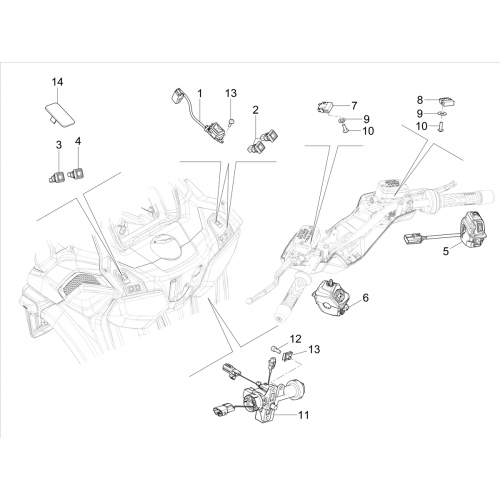 14
3
4
1
13
2
7
9
10
8
9
10
5
6
12
13
11